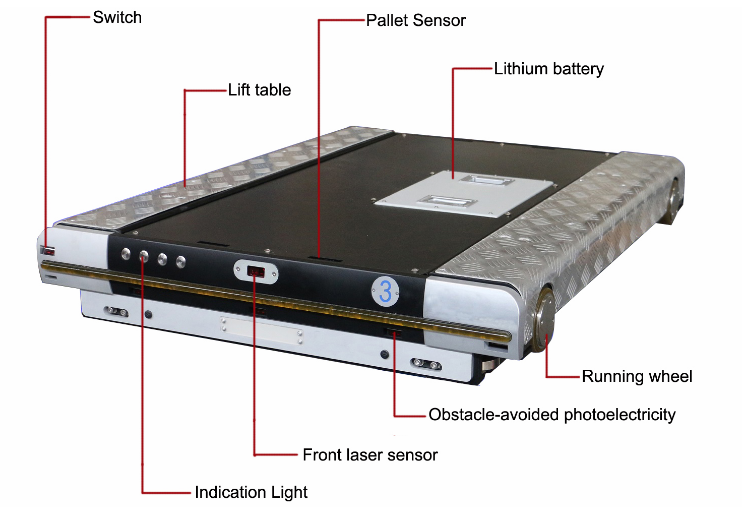 Switch

Pallet Sensor

Lithium battery

Lift table

3

Running wheel

Obstacle-avoided photoelectricity

Front laser sensor

Indication Light